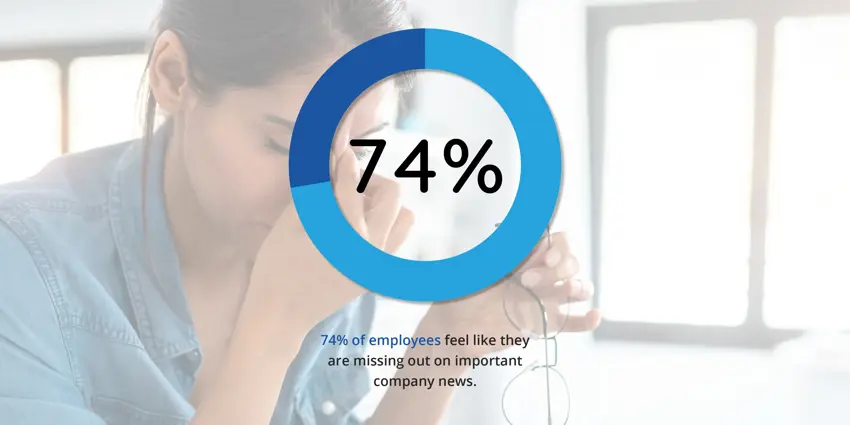 74%

74% of employees feel like they are missing out on important company news.